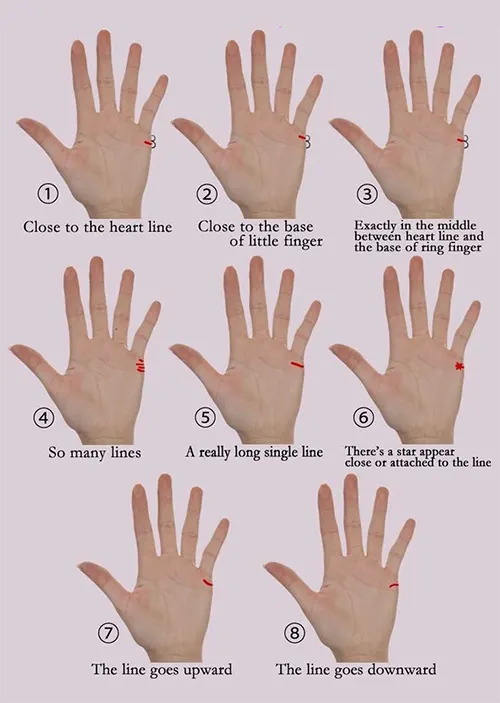 ① Close to the heart line

② Close to the base of little finger

③ Exactly in the middle between heart line and the base of ring finger

④ So many lines

⑤ A really long single line

⑥ There's a star appear close or attached to the line

⑦ The line goes upward

⑧ The line goes downward